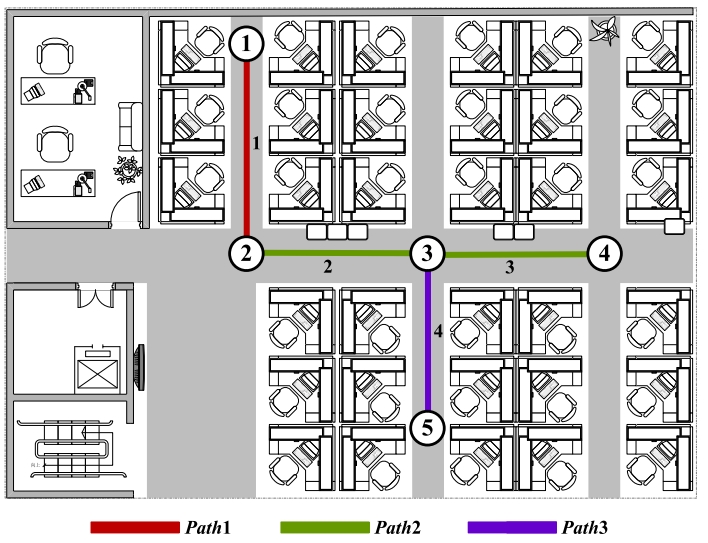 1
1
2
2
3
3
4
4
5

Path1 Path2 Path3